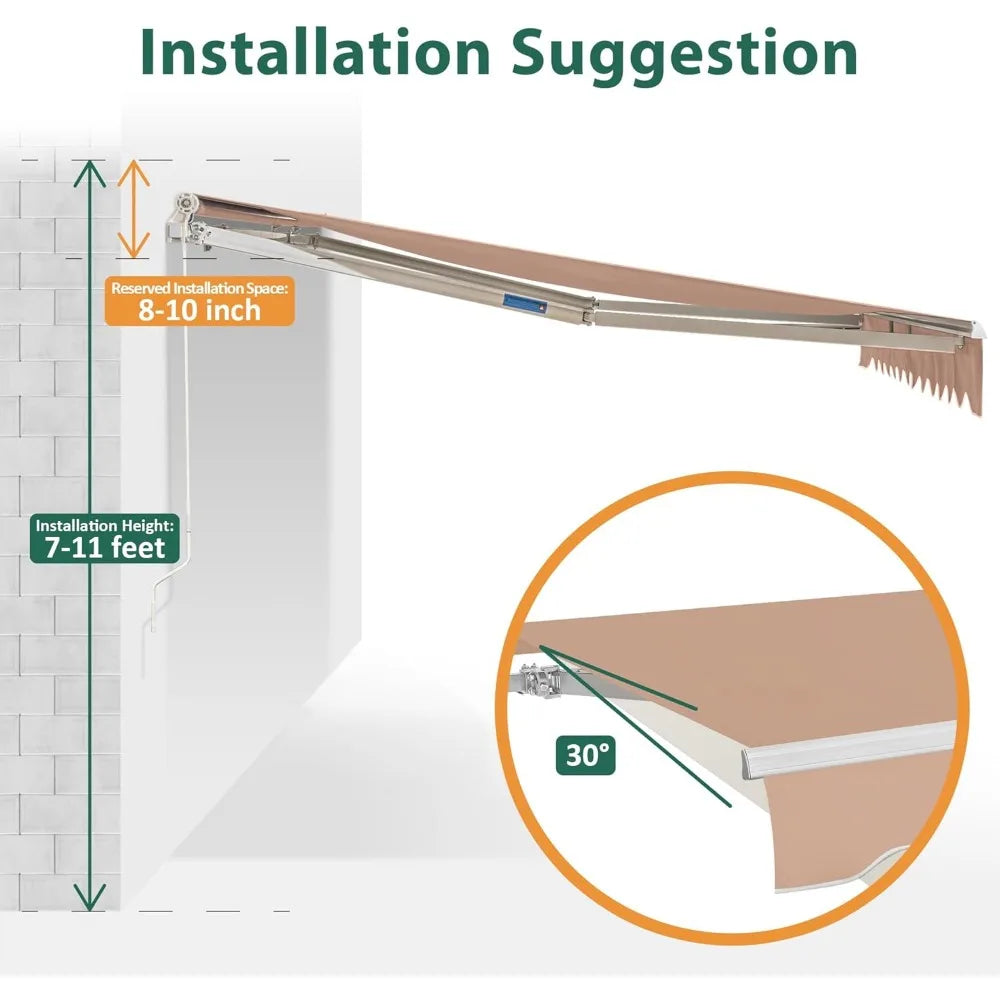 Installation Suggestion

Reserved Installation Space:
8-10 inch

Installation Height:
7-11 feet

30°