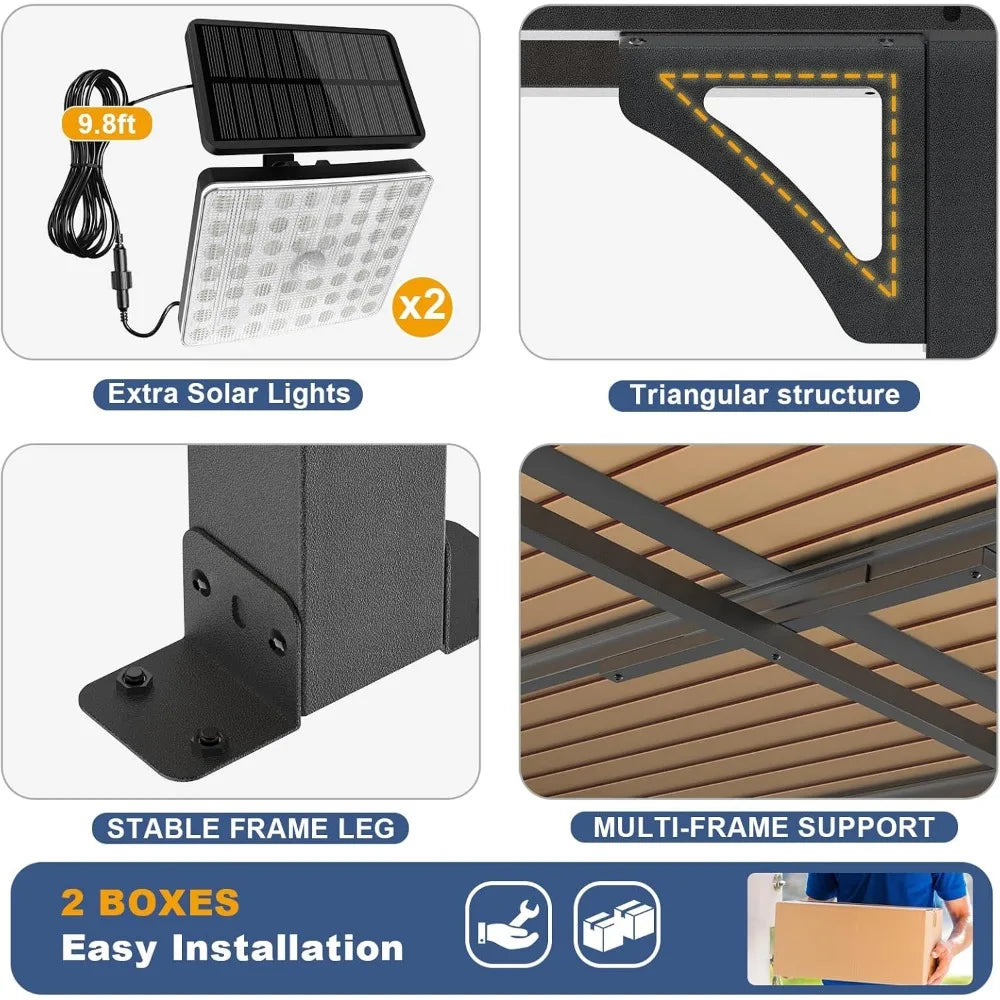 9.8ft

x2

Extra Solar Lights

Triangular structure

STABLE FRAME LEG

MULTI-FRAME SUPPORT

2 BOXES
Easy Installation