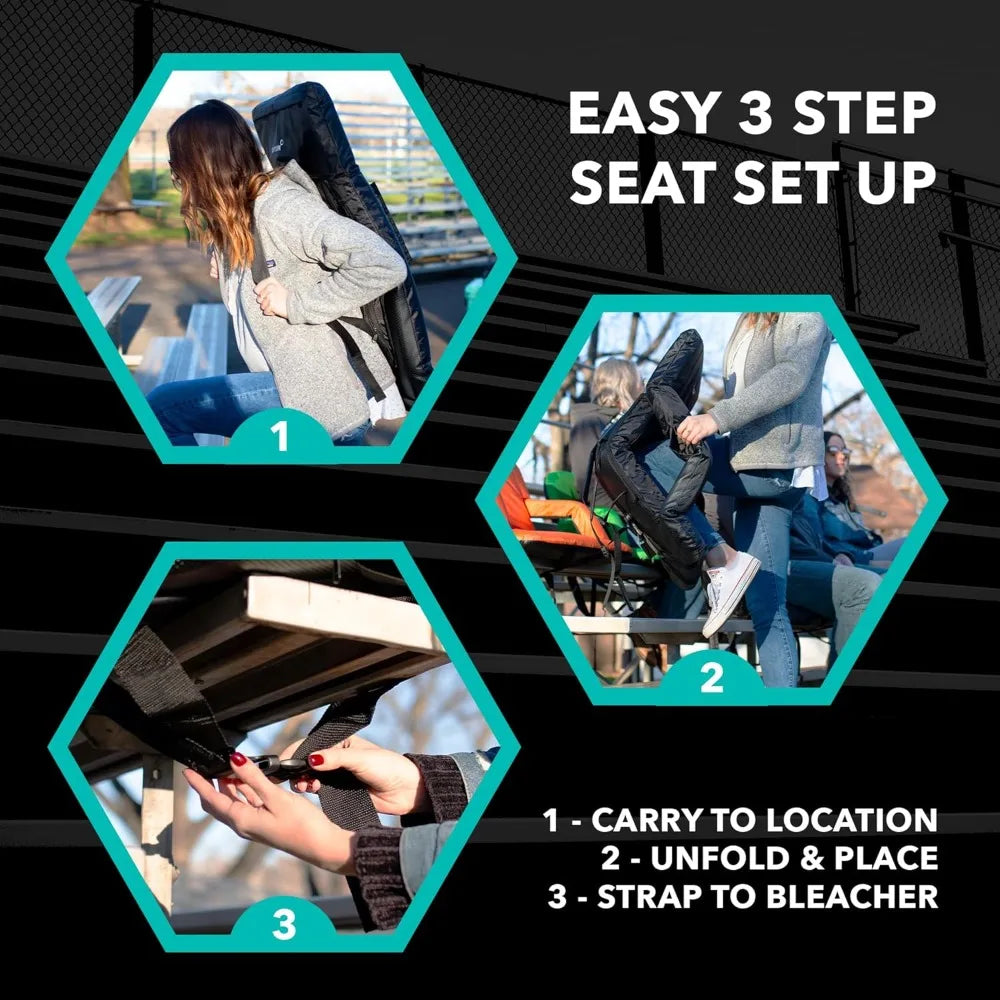 EASY 3 STEP SEAT SET UP

1

2

3

1 - CARRY TO LOCATION
2 - UNFOLD & PLACE
3 - STRAP TO BLEACHER