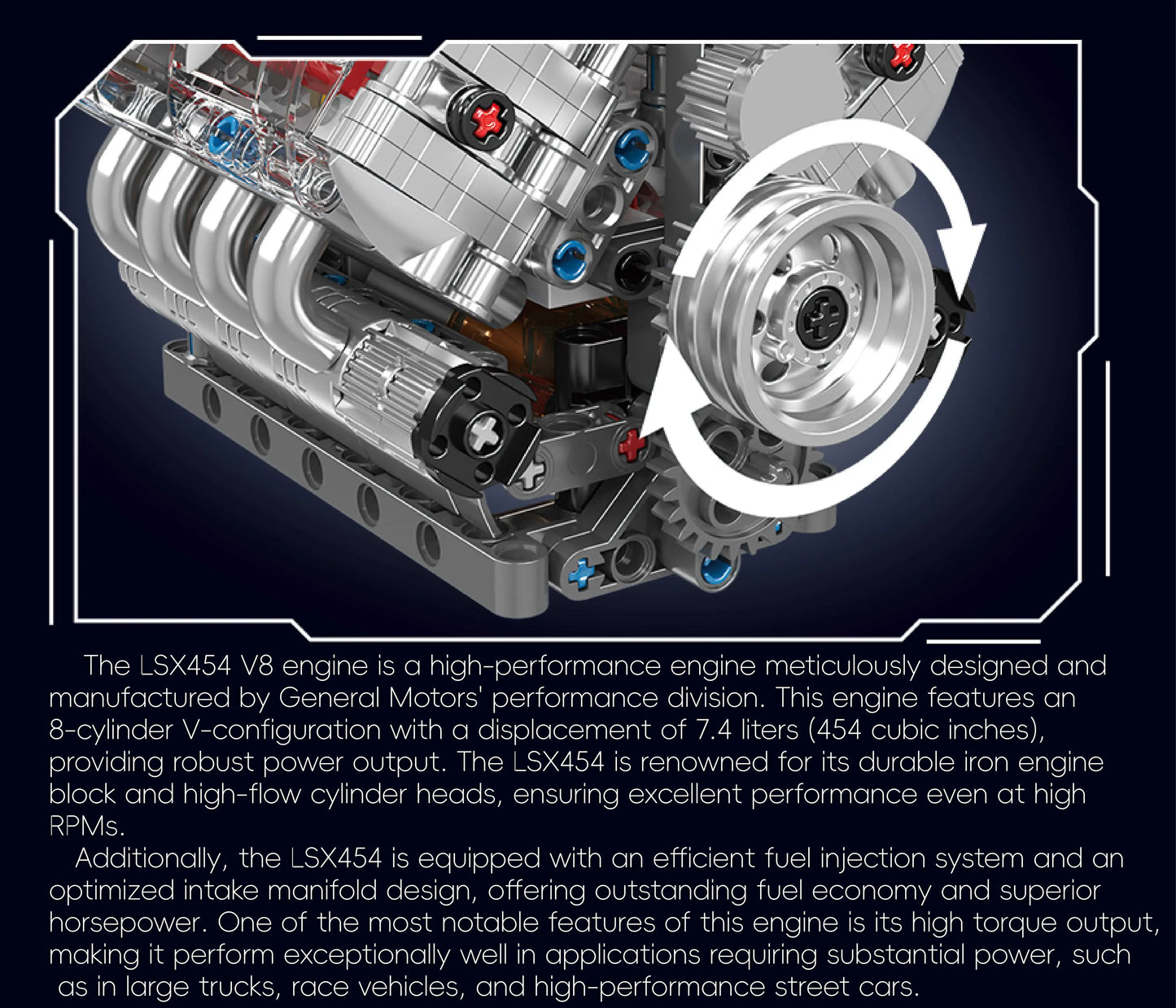 The LSX454 V8 engine is a high-performance engine meticulously designed and manufactured by General Motors' performance division. This engine features an 8-cylinder V-configuration with a displacement of 7.4 liters (454 cubic inches), providing robust power output. The LSX454 is renowned for its durable iron engine block and high-flow cylinder heads, ensuring excellent performance even at high RPMs.

Additionally, the LSX454 is equipped with an efficient fuel injection system and an optimized intake manifold design, offering outstanding fuel economy and superior horsepower. One of the most notable features of this engine is its high torque output, making it perform exceptionally well in applications requiring substantial power, such as in large trucks, race vehicles, and high-performance street cars.