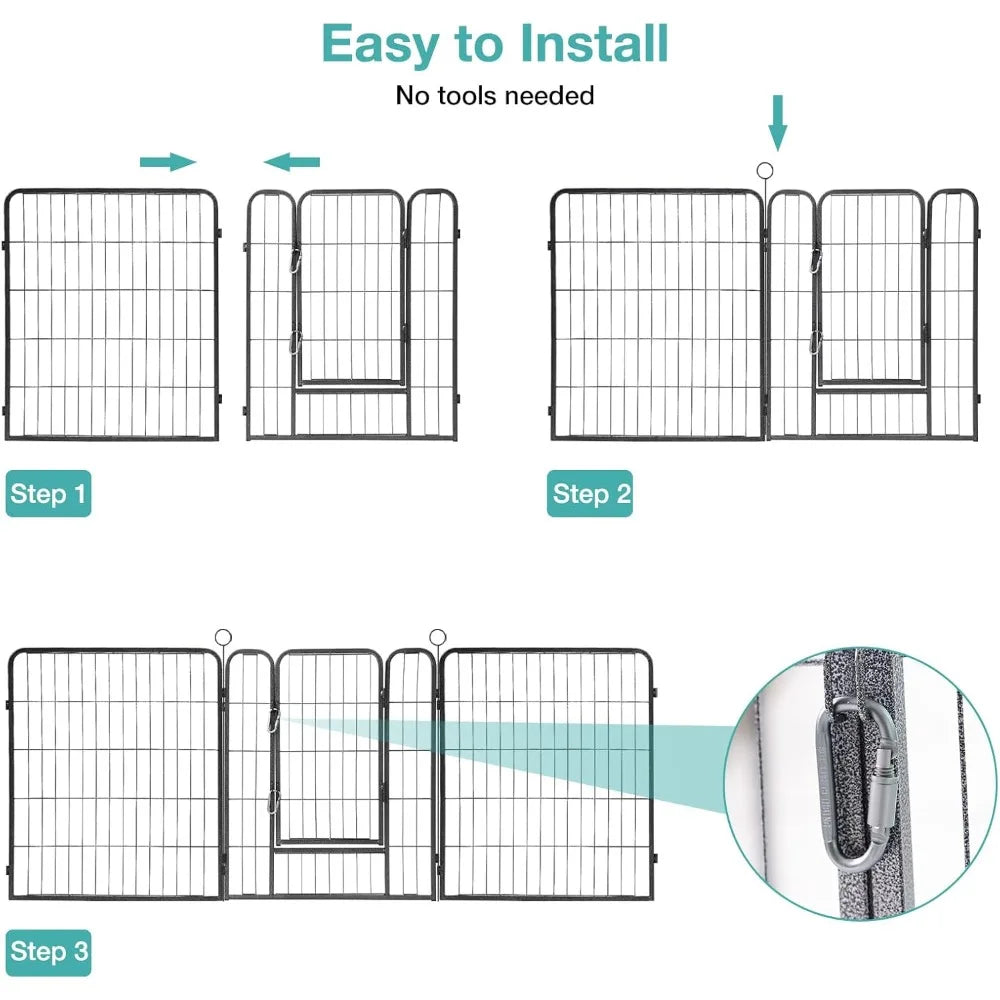 Easy to Install
No tools needed

Step 1

Step 2

Step 3